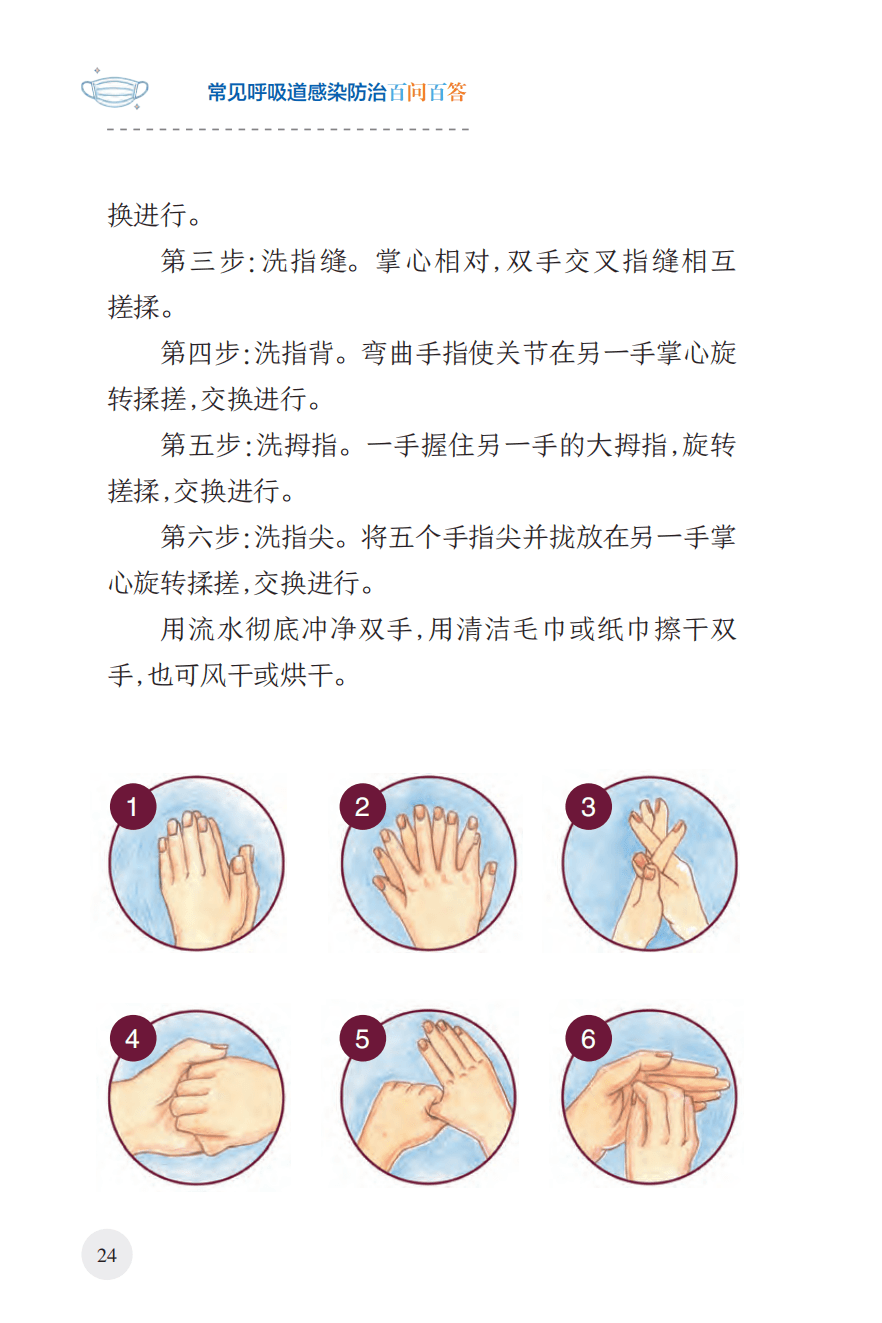 常见呼吸道感染防治百问百答

换进行。

第三步：洗指缝。掌心相对，双手交叉指缝相互搓揉。

第四步：洗指背。弯曲手指使关节在另一手掌心旋转揉搓，交换进行。

第五步：洗拇指。一手握住另一手的大拇指，旋转搓揉，交换进行。

第六步：洗指尖。将五个手指尖并拢放在另一手掌心旋转揉搓，交换进行。

用流水彻底冲净双手，用清洁毛巾或纸巾擦干双手，也可风干或烘干。

1

2

3

4

5

6

24